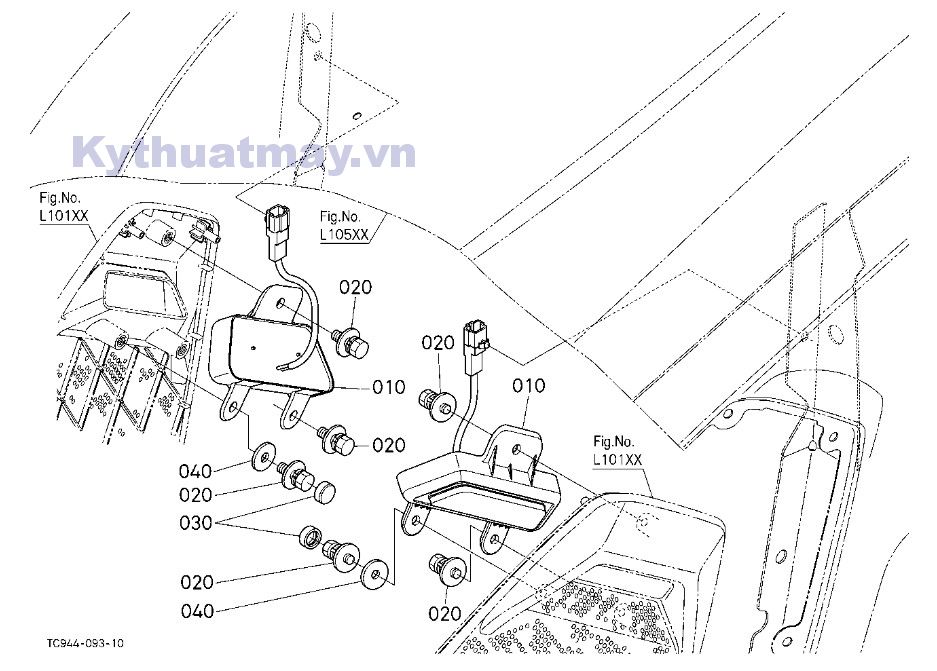 Kythuatmay.vn

Fig.No.
L101XX

Fig.No.
L105XX

020

020

010

010

020

Fig.No.
L101XX

040

020

030

020

040

020

TC944-093-10